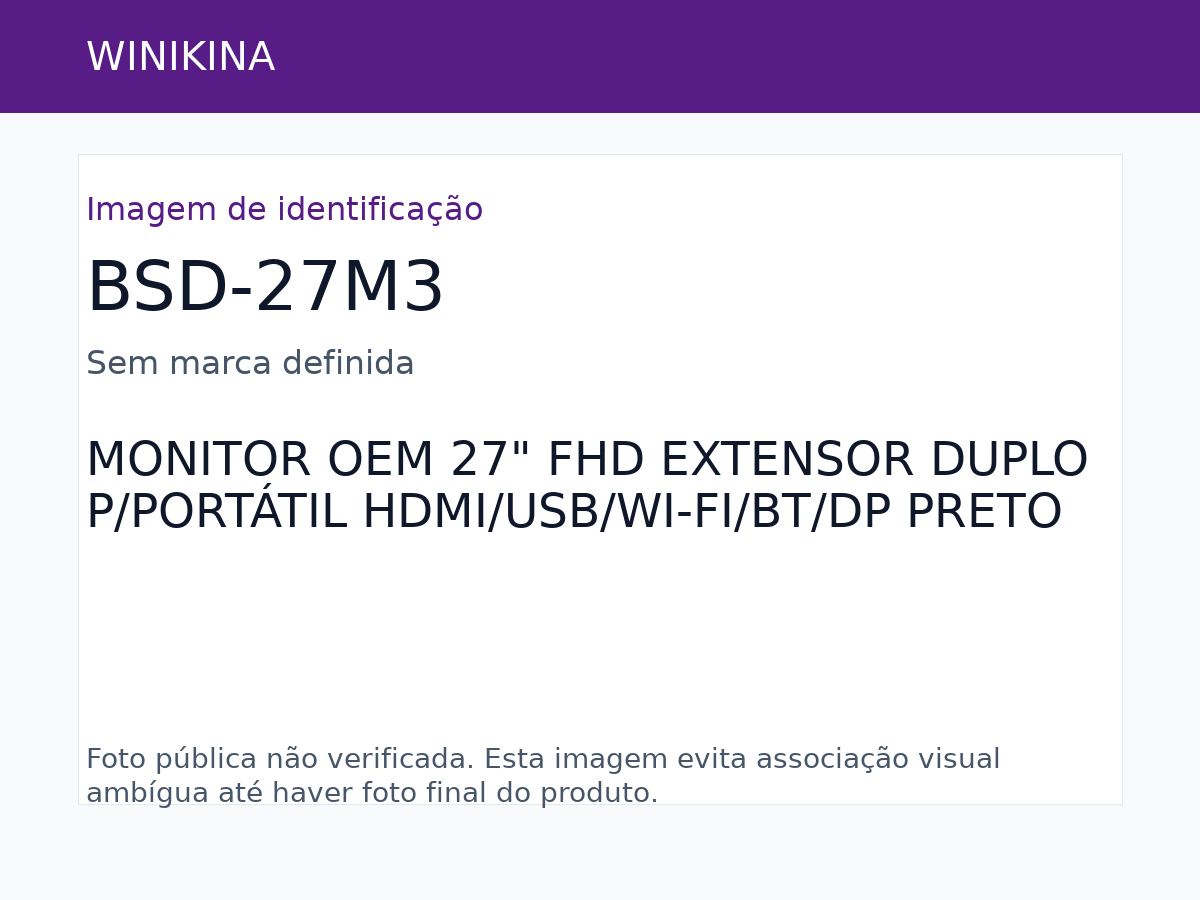 WINIKINA

Imagem de identificação

BSD-27M3

Sem marca definida

MONITOR OEM 27" FHD EXTENSOR DUPLO P/PORTÁTIL HDMI/USB/WI-FI/BT/DP PRETO

Foto pública não verificada. Esta imagem evita associação visual ambígua até haver foto final do produto.