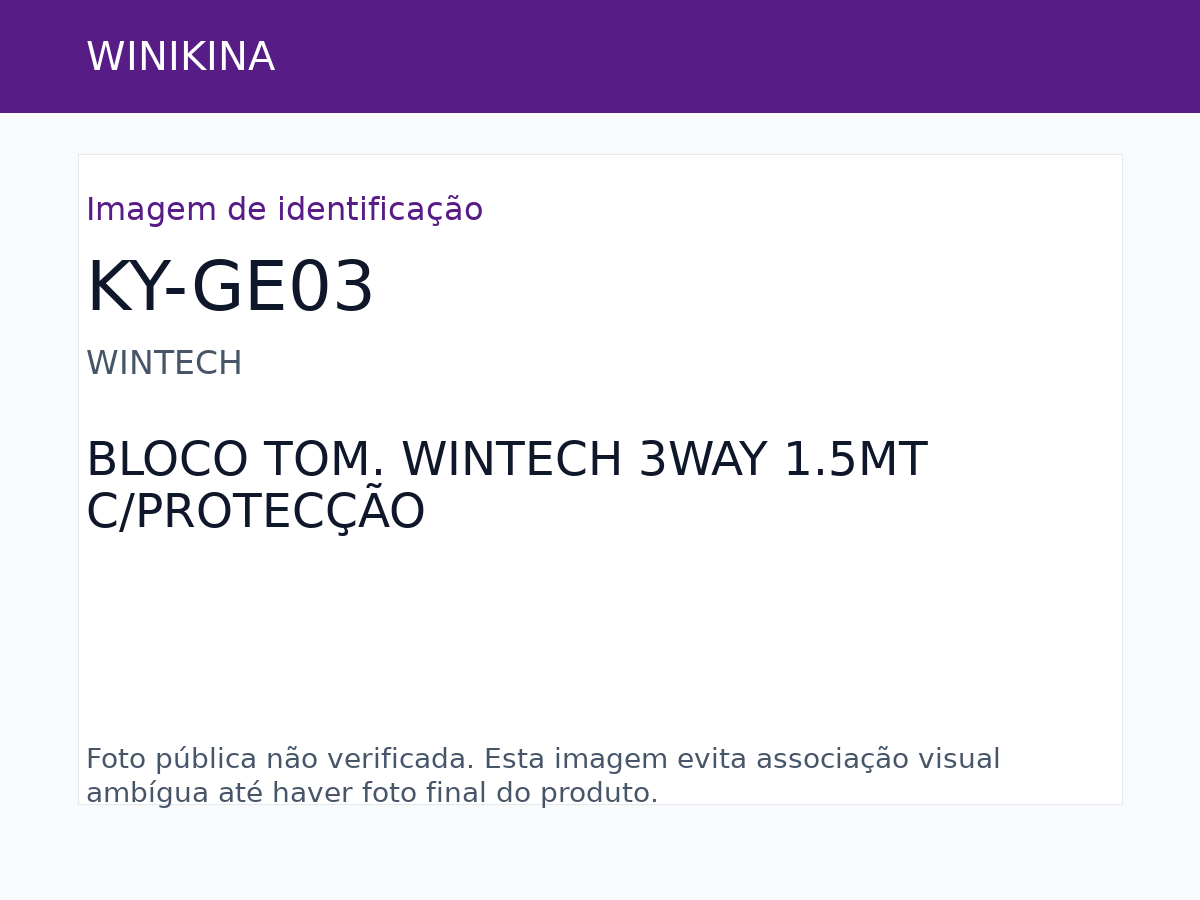 WINIKINA

Imagem de identificação

KY-GE03

WINTECH

BLOCO TOM. WINTECH 3WAY 1.5MT C/PROTECÇÃO

Foto pública não verificada. Esta imagem evita associação visual ambígua até haver foto final do produto.