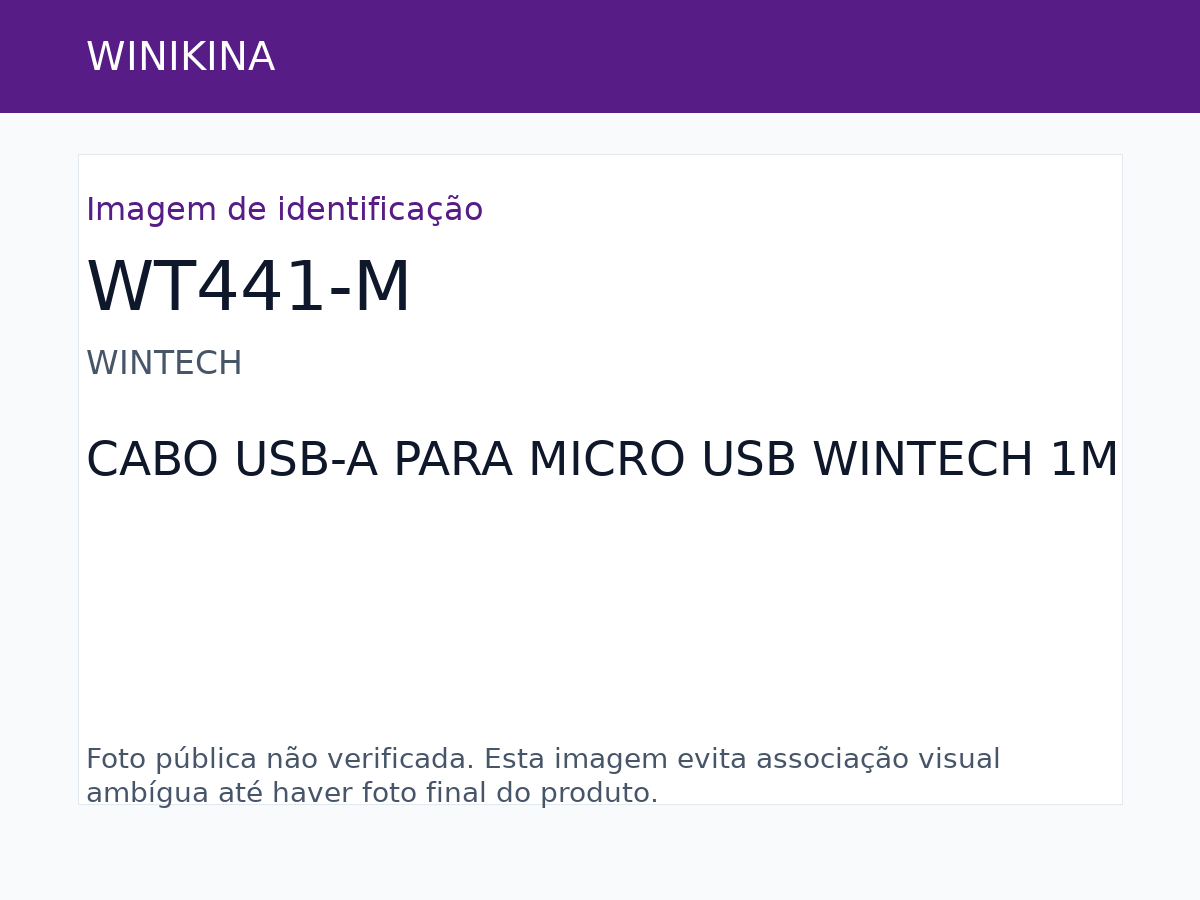 WINIKINA

Imagem de identificação

WT441-M

WINTECH

CABO USB-A PARA MICRO USB WINTECH 1M

Foto pública não verificada. Esta imagem evita associação visual ambígua até haver foto final do produto.