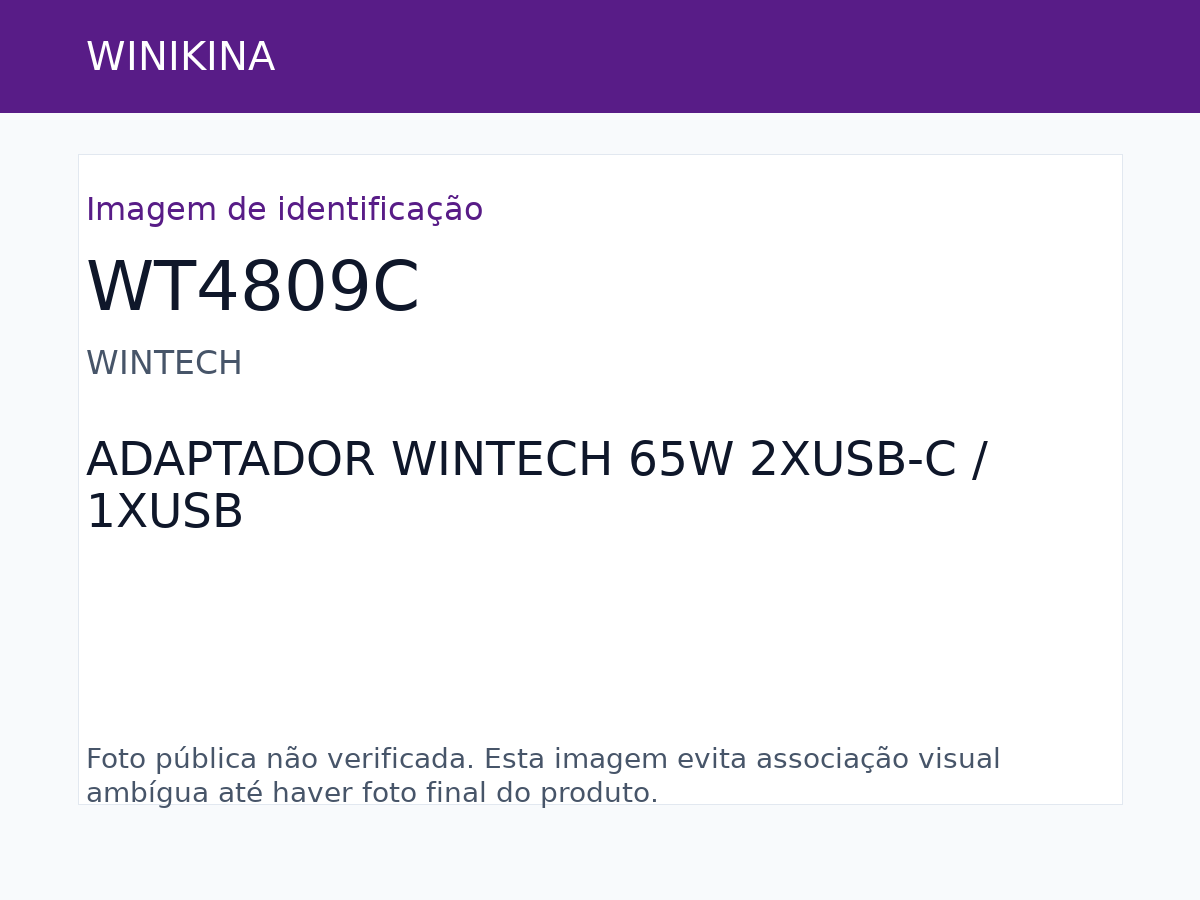 WINIKINA

Imagem de identificação

WT4809C

WINTECH

ADAPTADOR WINTECH 65W 2XUSB-C / 1XUSB

Foto pública não verificada. Esta imagem evita associação visual ambígua até haver foto final do produto.